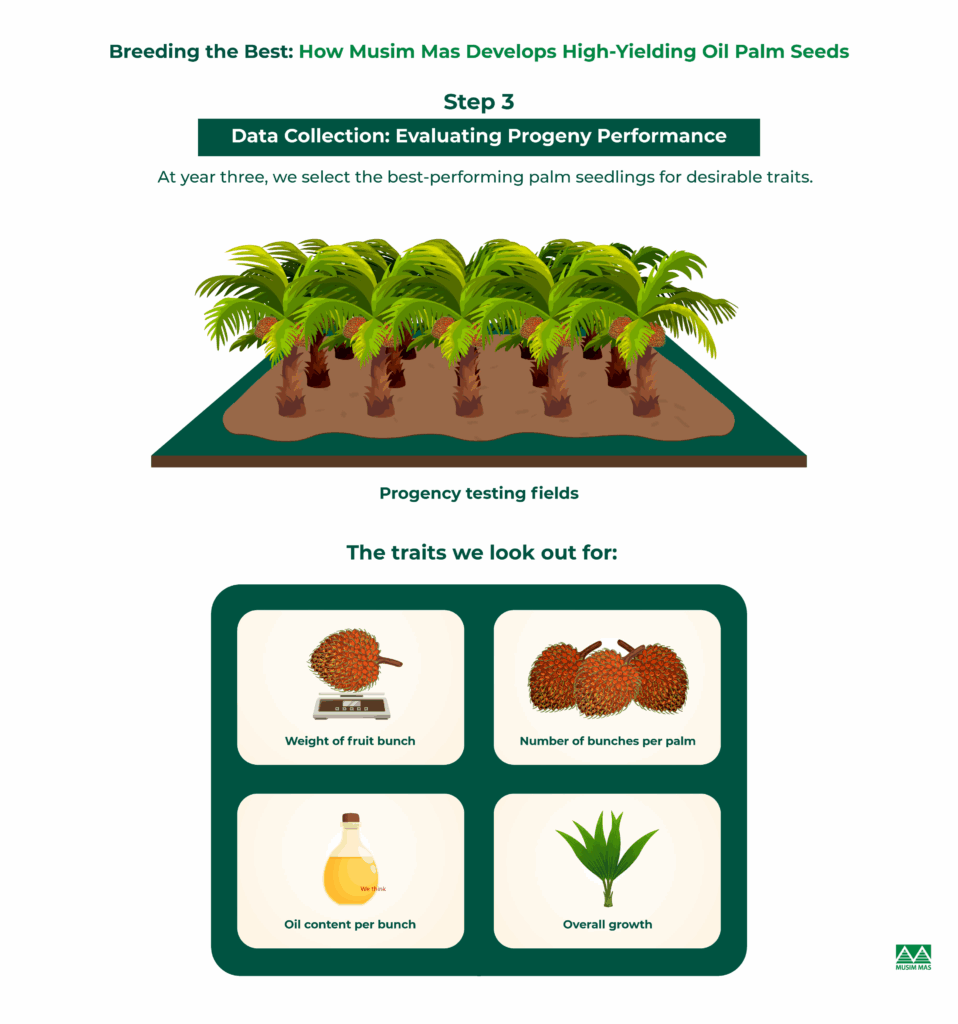 Breeding the Best: How Musim Mas Develops High-Yielding Oil Palm Seeds

Step 3

Data Collection: Evaluating Progeny Performance

At year three, we select the best-performing palm seedlings for desirable traits.

Progency testing fields

The traits we look out for:

Weight of fruit bunch

Number of bunches per palm

We think

Oil content per bunch

Overall growth

MUSIM MAS