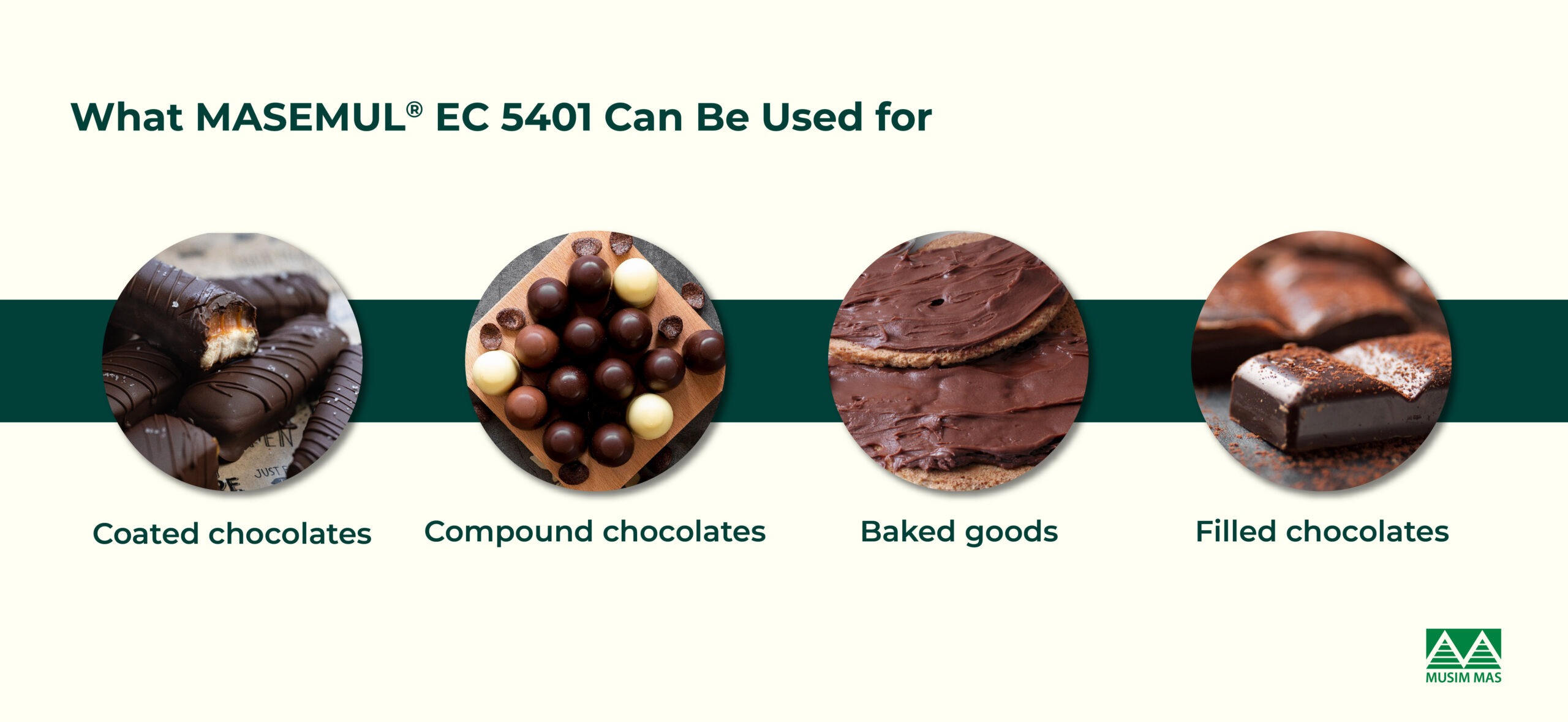 What MASEMUL® EC 5401 Can Be Used for

Coated chocolates

Compound chocolates

Baked goods

Filled chocolates

MUSIM MAS