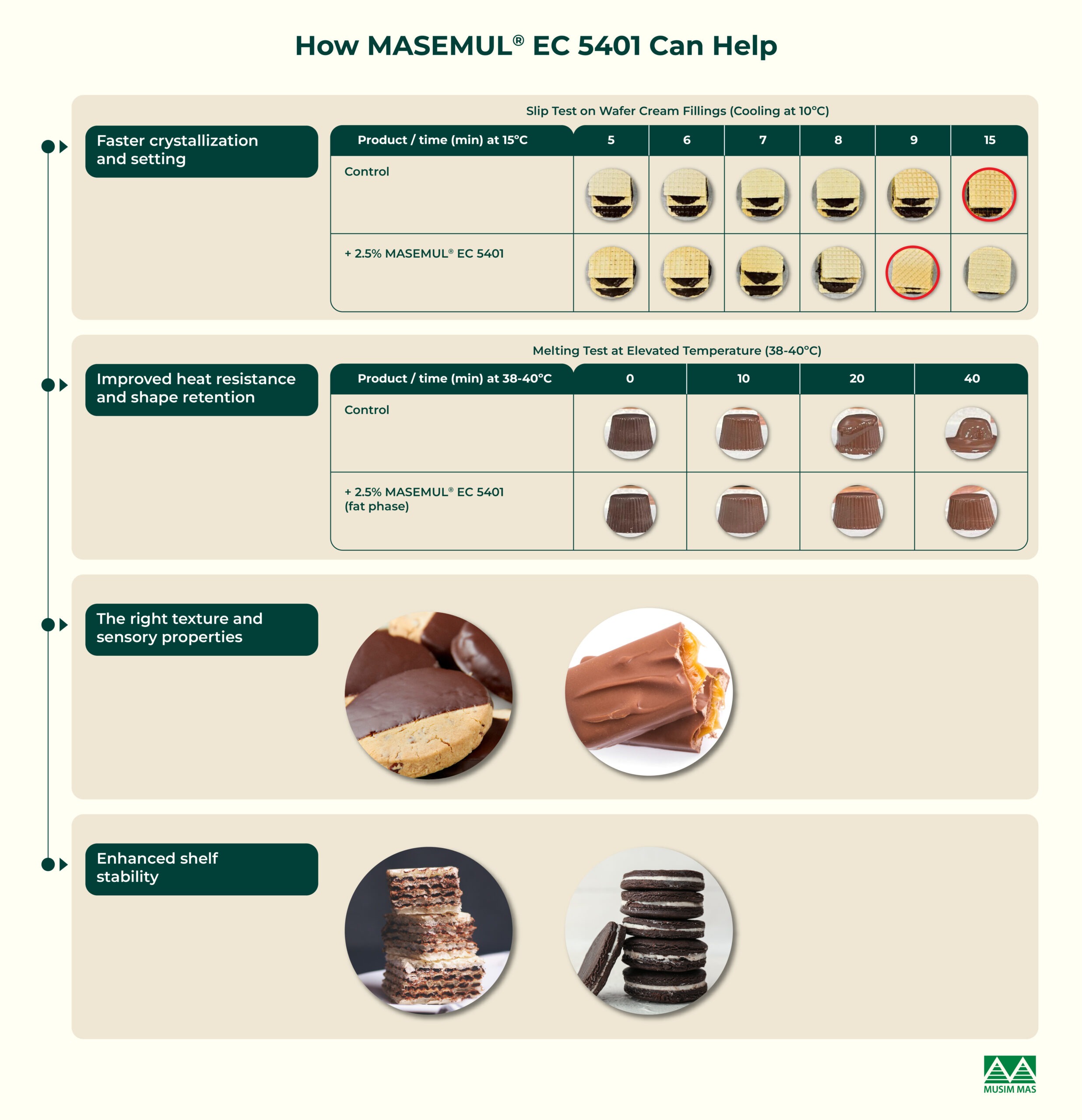 How MASEMUL® EC 5401 Can Help

Faster crystallization and setting

Slip Test on Wafer Cream Fillings (Cooling at 10°C)

| Product / time (min) at 15°C | 5 | 6 | 7 | 8 | 9 | 15 |
|---|---|---|---|---|---|---|
| Control | | | | | | |
| + 2.5% MASEMUL® EC 5401 | | | | | | |

Improved heat resistance and shape retention

Melting Test at Elevated Temperature (38-40°C)

| Product / time (min) at 38-40°C | 0 | 10 | 20 | 40 |
|---|---|---|---|---|
| Control | | | | |
| + 2.5% MASEMUL® EC 5401 (fat phase) | | | | |

The right texture and sensory properties

Enhanced shelf stability

MUSIM MAS