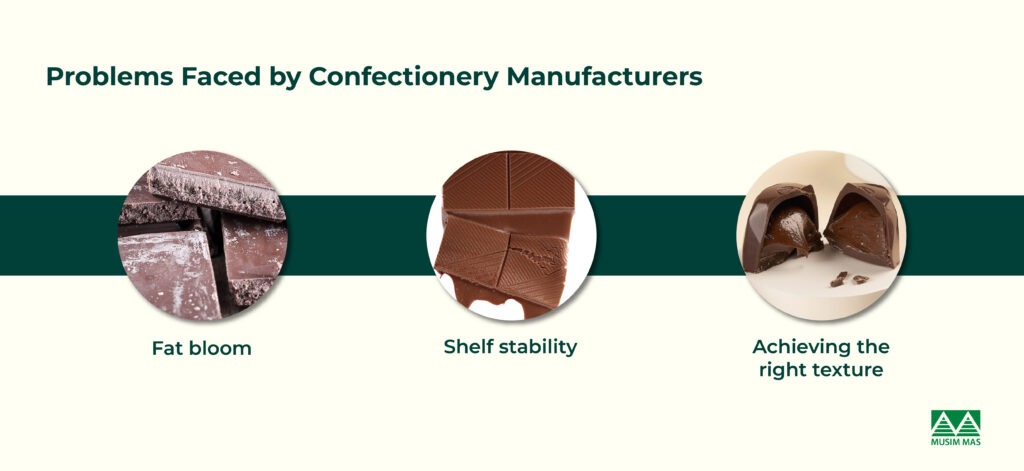 Problems Faced by Confectionery Manufacturers

Fat bloom

Shelf stability

Achieving the right texture

MUSIM MAS